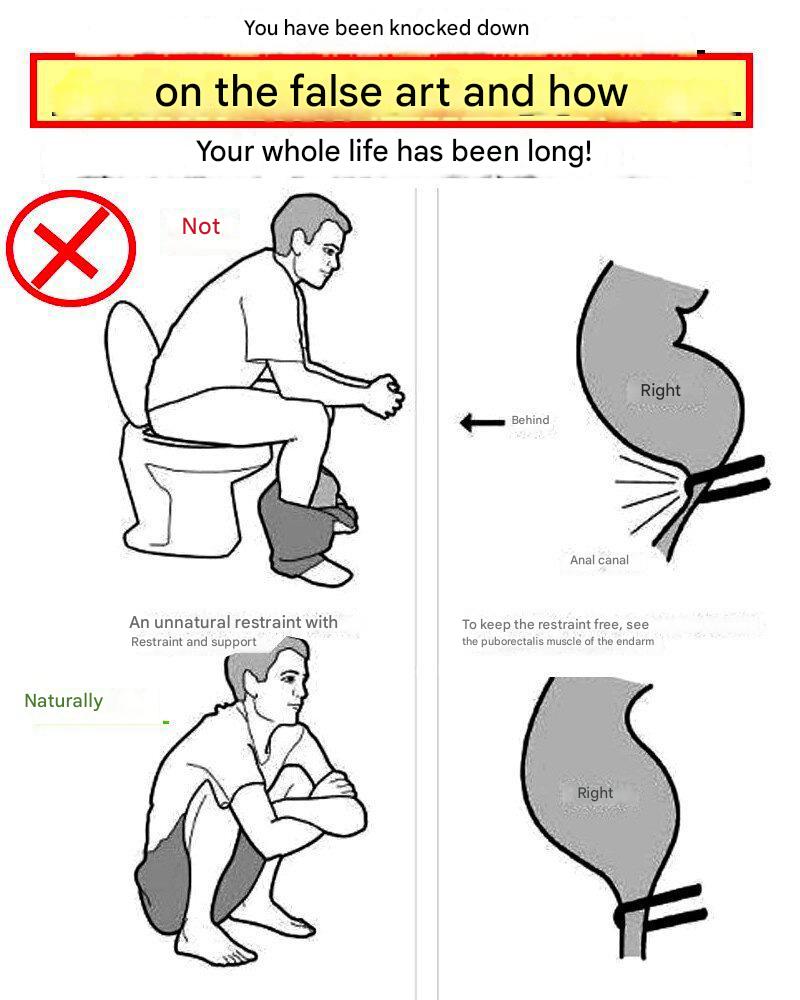 You have been knocked down

on the false art and how

Your whole life has been long!

Not

Right

Behind

Anal canal

An unnatural restraint with

Restraint and support

To keep the restraint free, see

the puborectalis muscle of the endarm

Naturally

Right