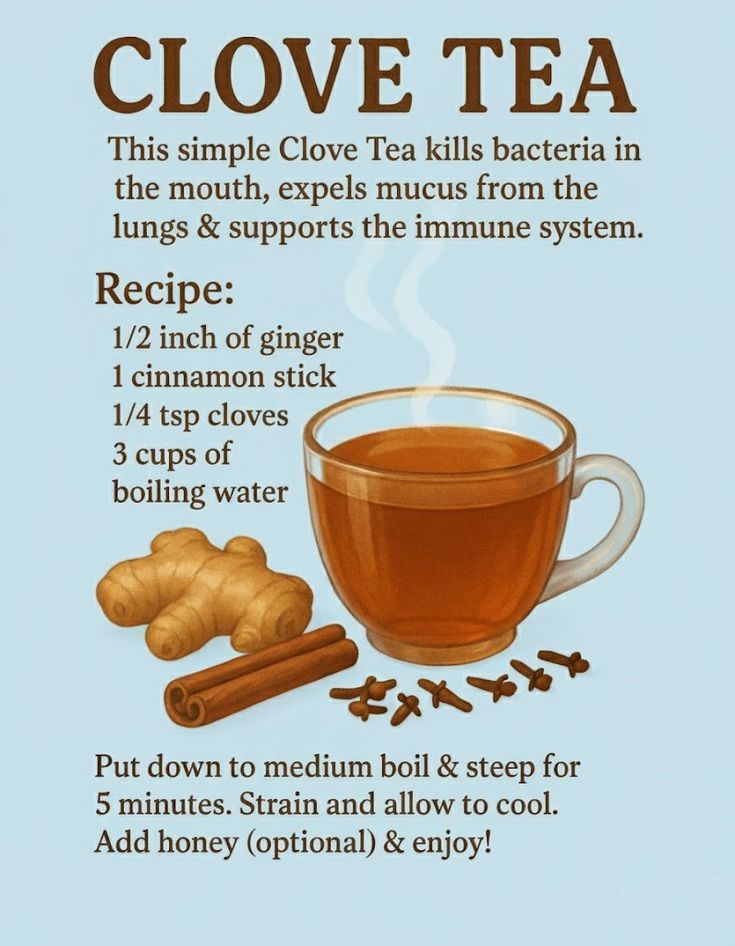 CLOVE TEA

This simple Clove Tea kills bacteria in the mouth, expels mucus from the lungs & supports the immune system.

Recipe:
1/2 inch of ginger
1 cinnamon stick
1/4 tsp cloves
3 cups of boiling water

Put down to medium boil & steep for 5 minutes. Strain and allow to cool. Add honey (optional) & enjoy!